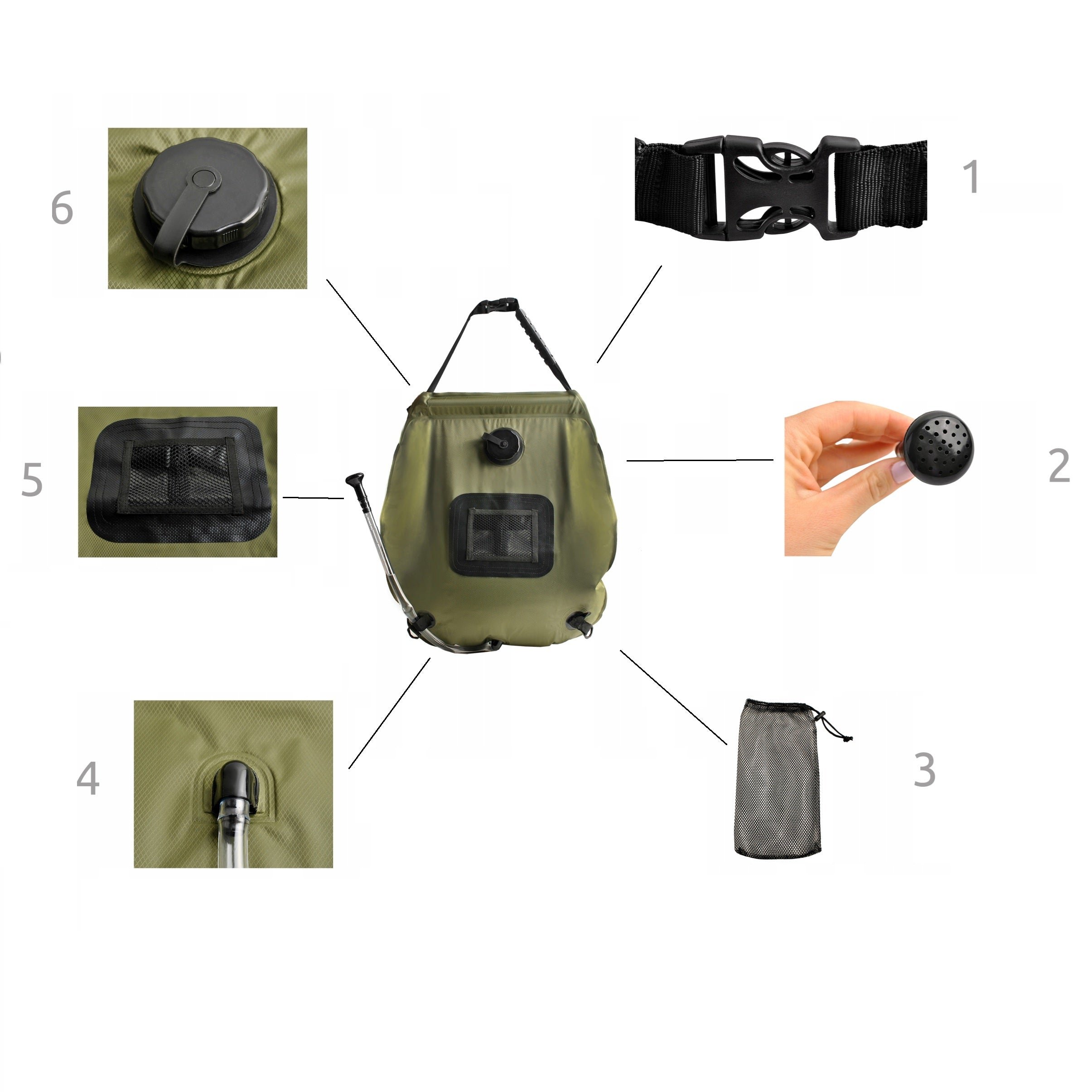 6

1

5

2

4

3