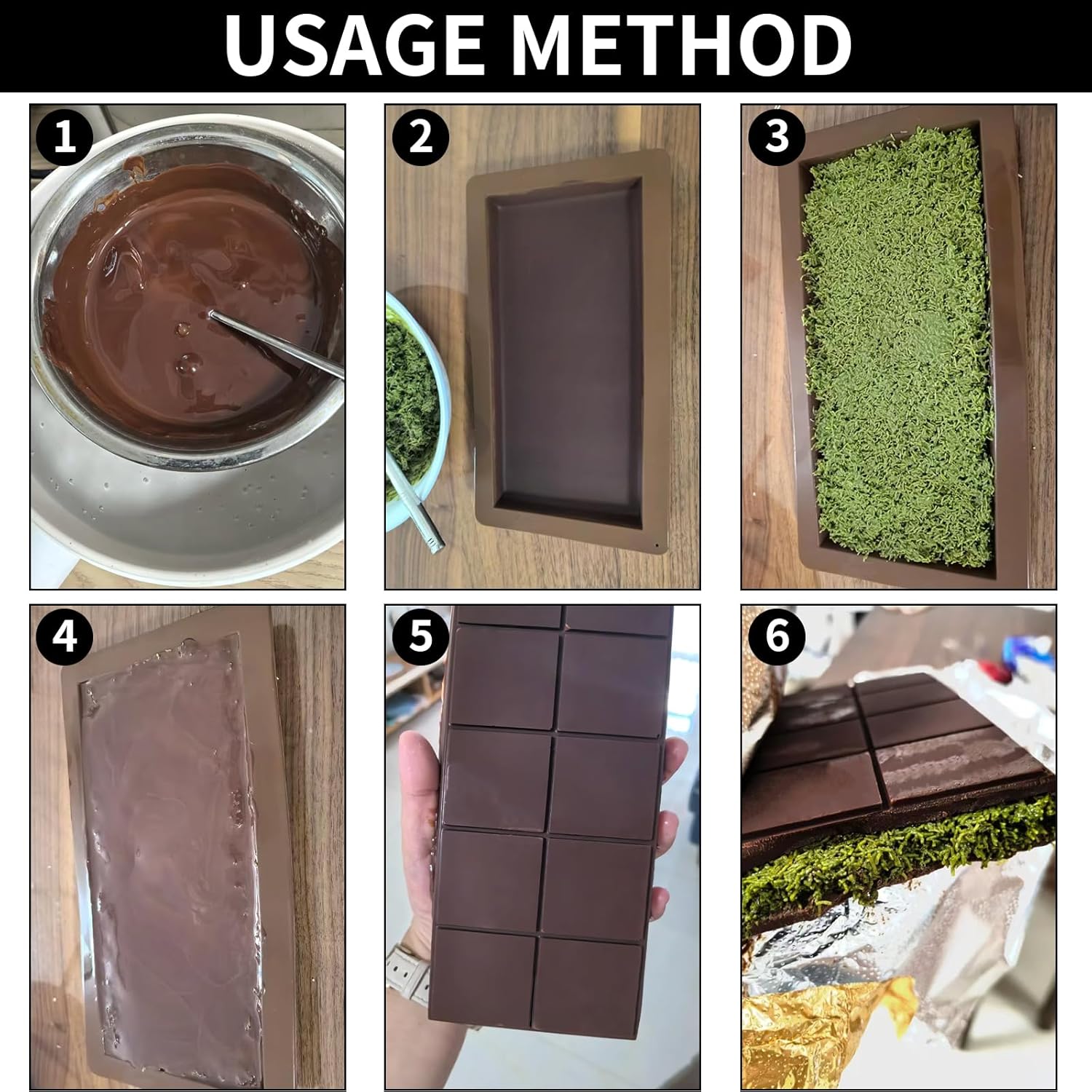 USAGE METHOD

1

2

3

4

5

6