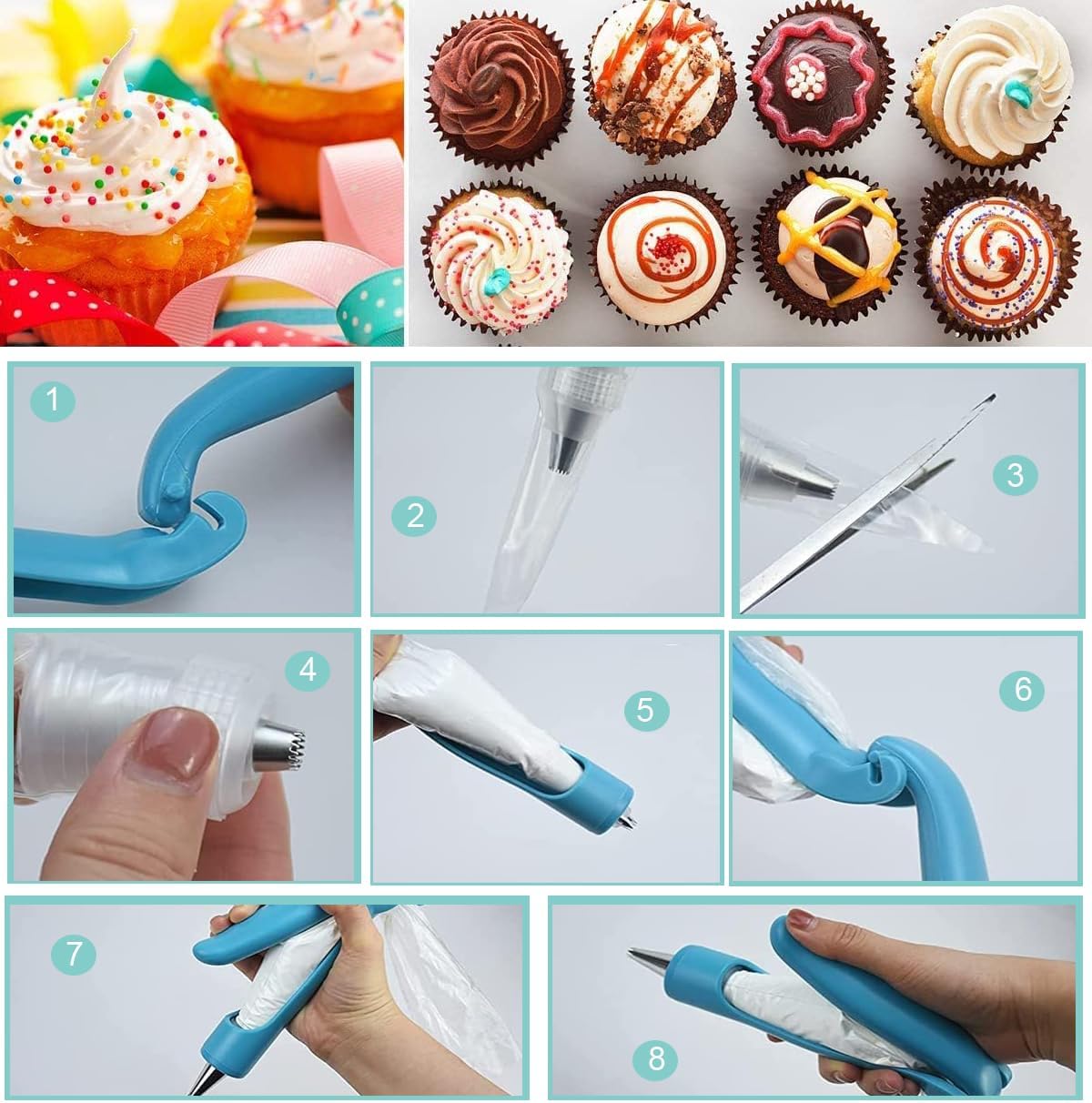 1
2
3
4
5
6
7
8