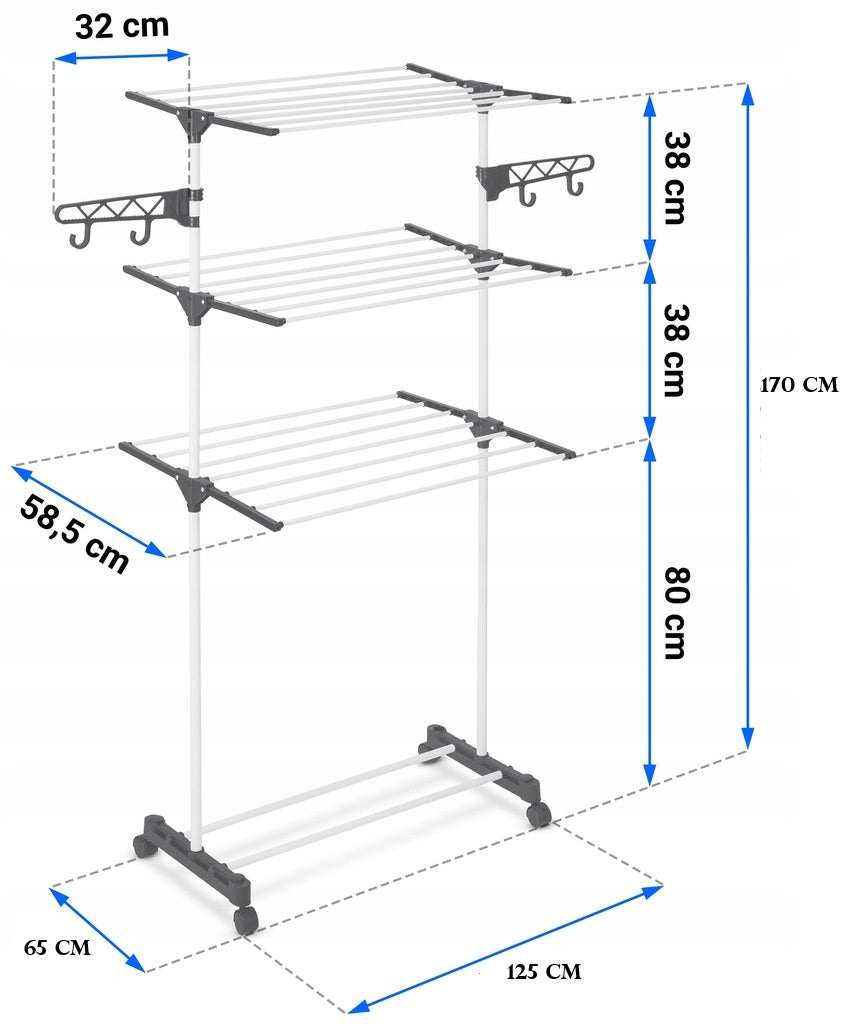 32 cm

38 cm

38 cm

170 CM

58,5 cm

80 cm

65 CM

125 CM