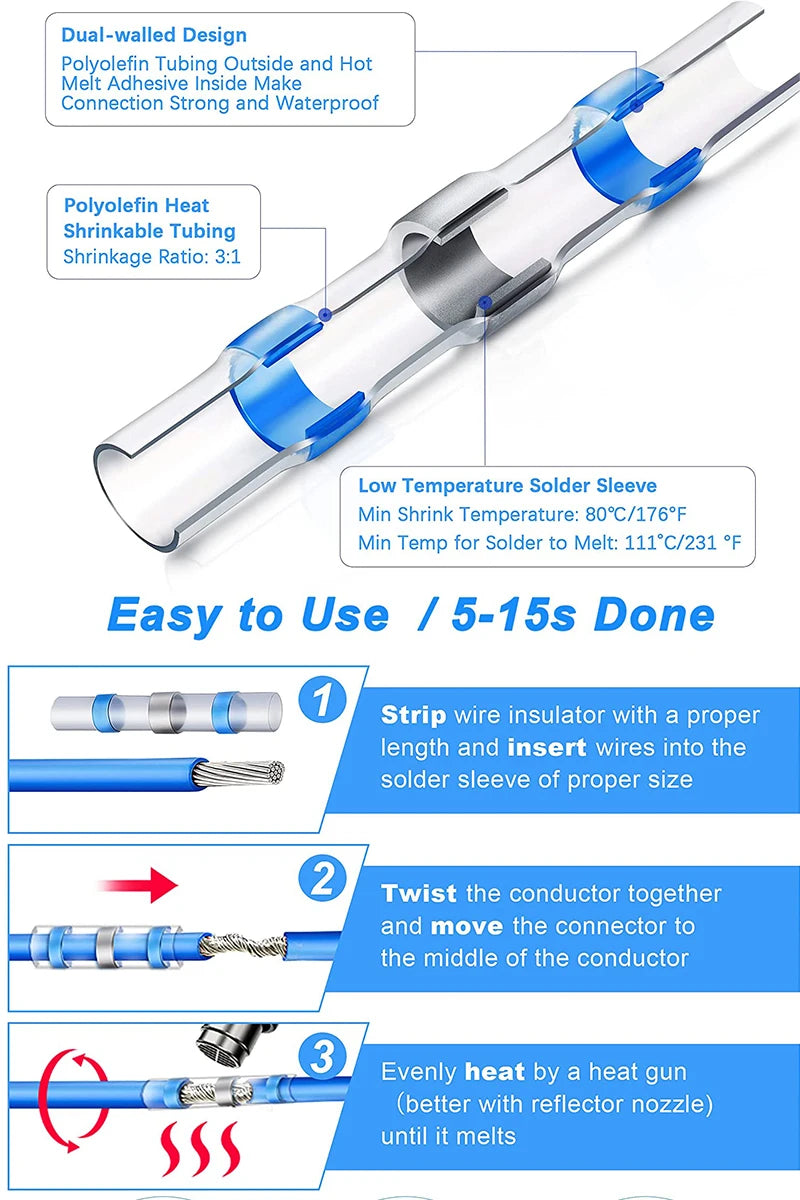 Dual-walled Design
Polyolefin Tubing Outside and Hot Melt Adhesive Inside Make Connection Strong and Waterproof

Polyolefin Heat Shrinkable Tubing
Shrinkage Ratio: 3:1

Low Temperature Solder Sleeve
Min Shrink Temperature: 80°C/176°F
Min Temp for Solder to Melt: 111°C/231 °F

Easy to Use / 5-15s Done

1
Strip wire insulator with a proper length and insert wires into the solder sleeve of proper size

2
Twist the conductor together and move the connector to the middle of the conductor

3
Evenly heat by a heat gun (better with reflector nozzle) until it melts