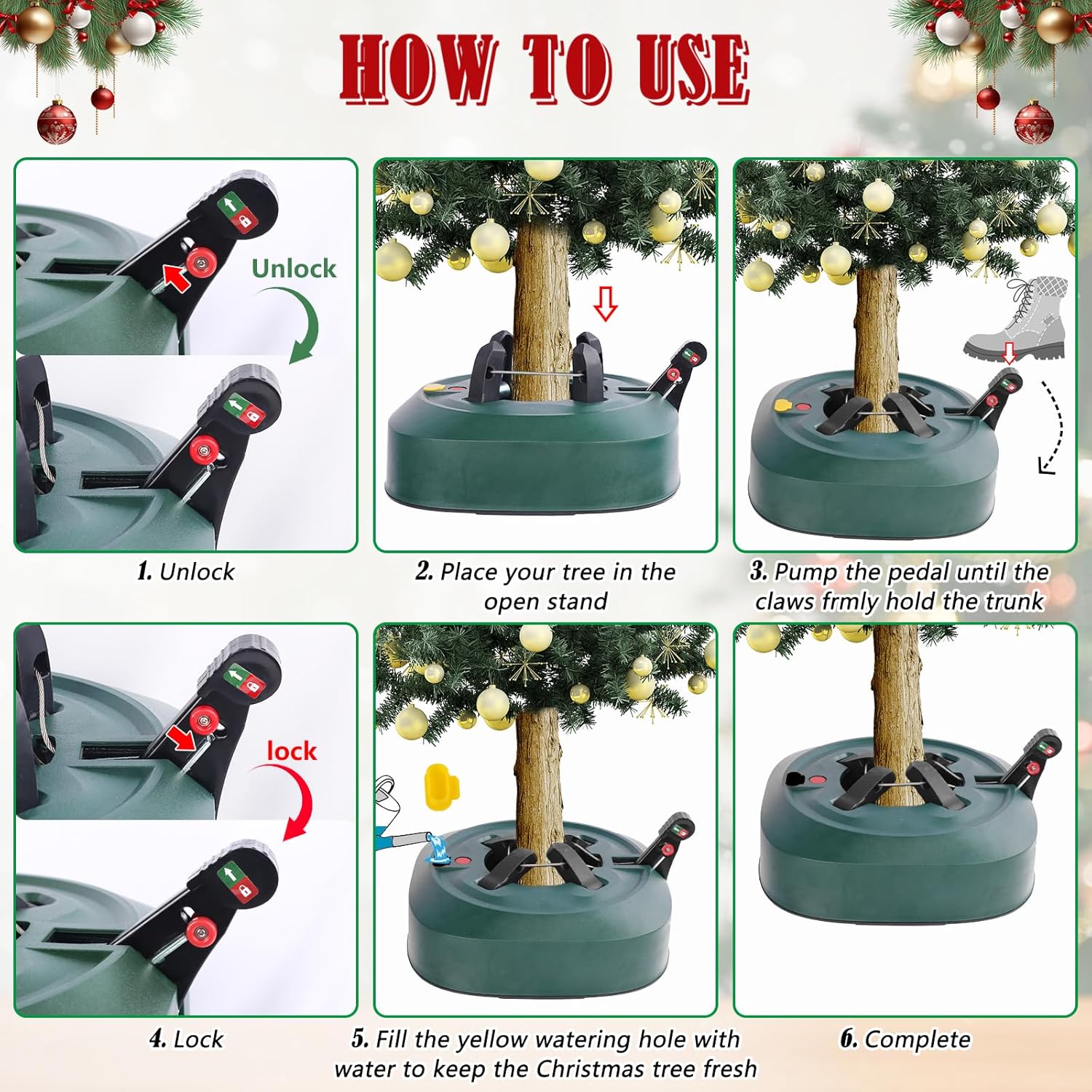 HOW TO USE

Unlock

1. Unlock

2. Place your tree in the open stand

3. Pump the pedal until the claws frmly hold the trunk

lock

4. Lock

5. Fill the yellow watering hole with water to keep the Christmas tree fresh

6. Complete