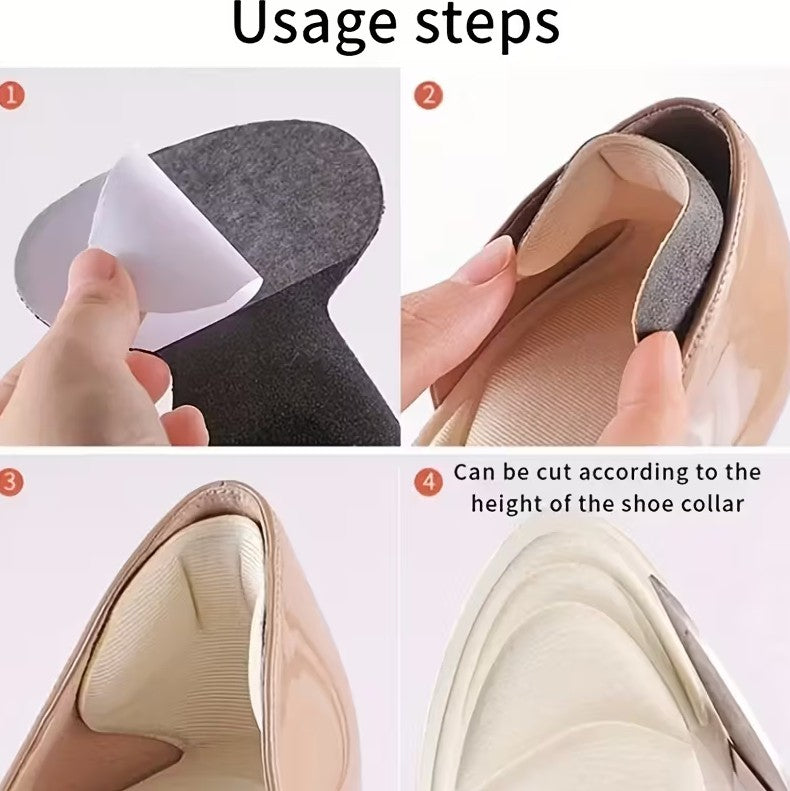 Usage steps

1

2

3

4 Can be cut according to the height of the shoe collar