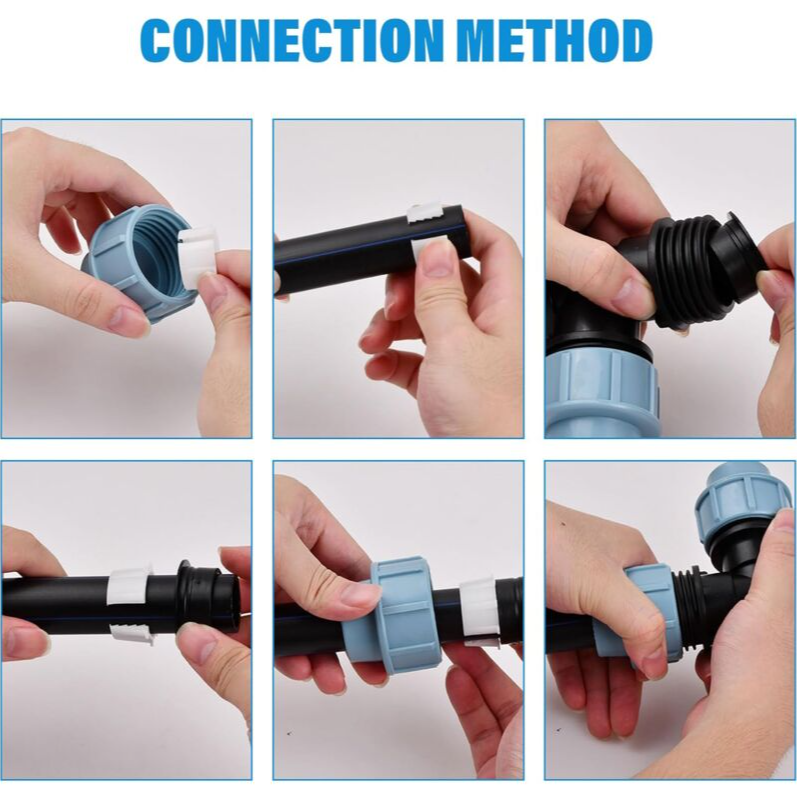 CONNECTION METHOD