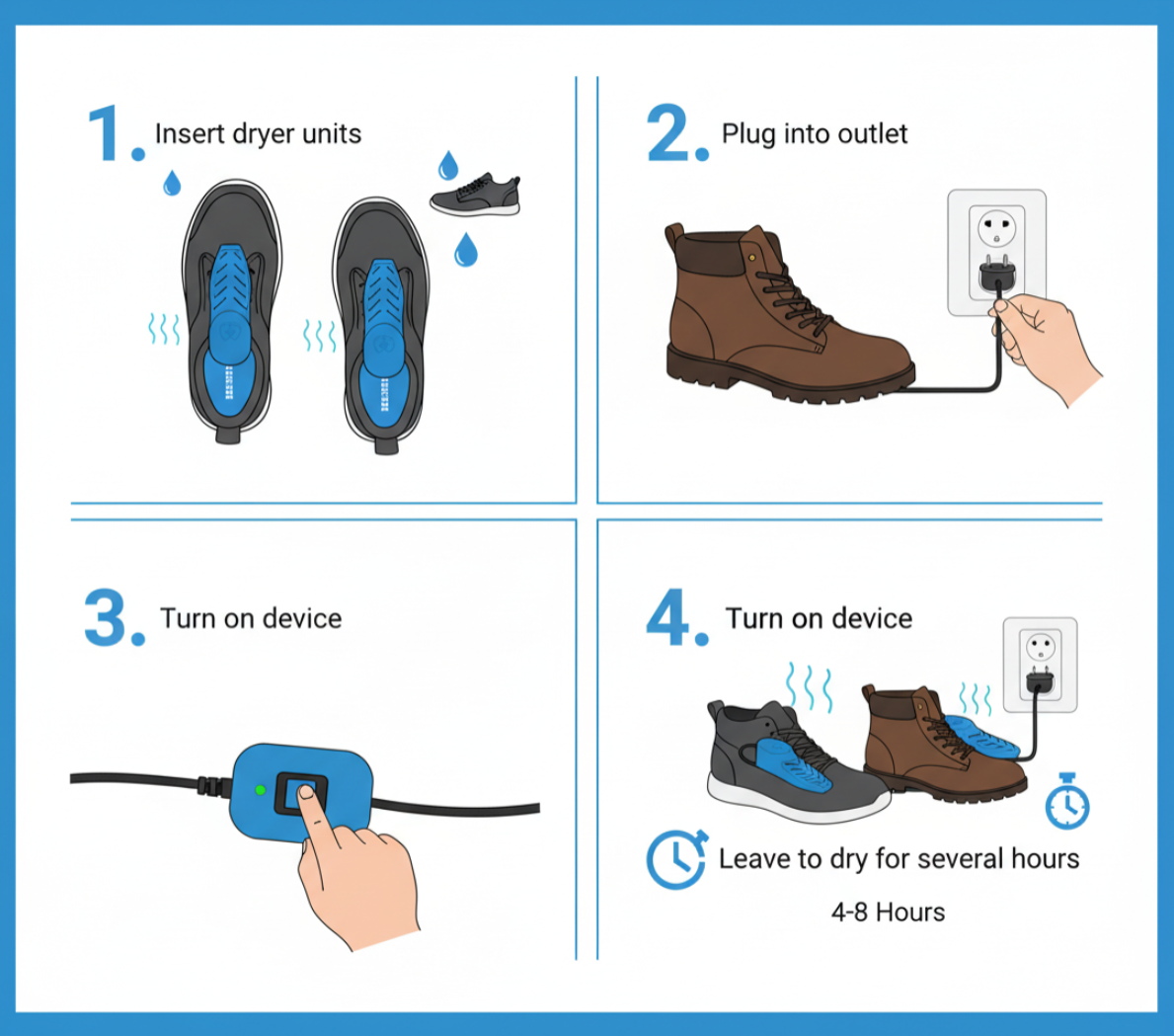 1. Insert dryer units

2. Plug into outlet

3. Turn on device

4. Turn on device

Leave to dry for several hours

4-8 Hours