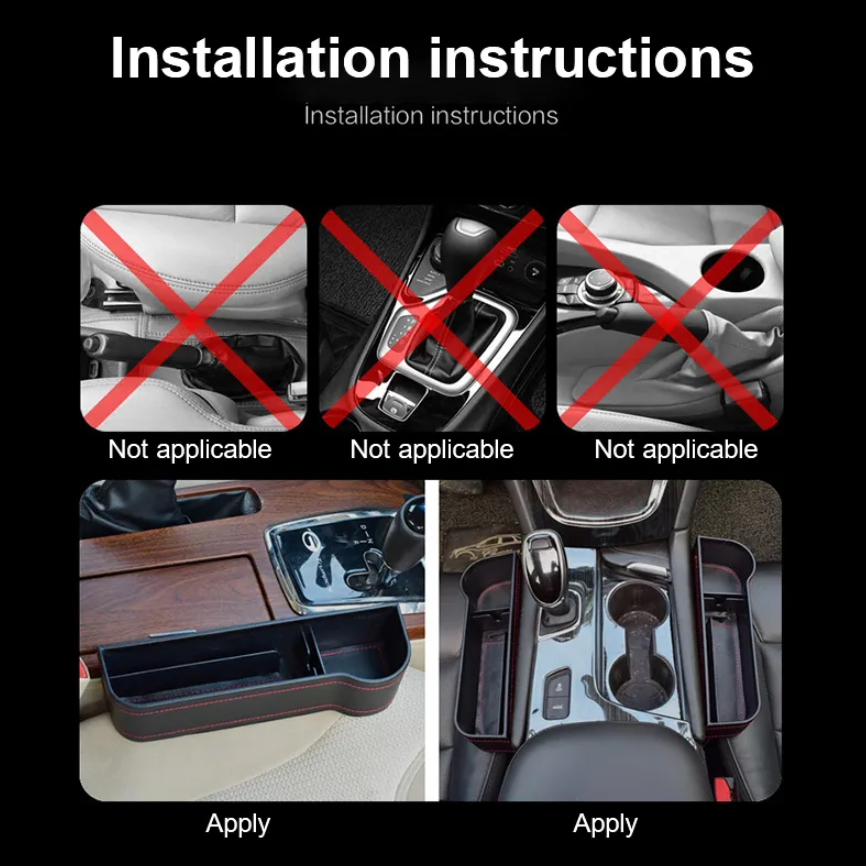 Installation instructions

Installation instructions

Not applicable

Not applicable

Not applicable

Apply

Apply