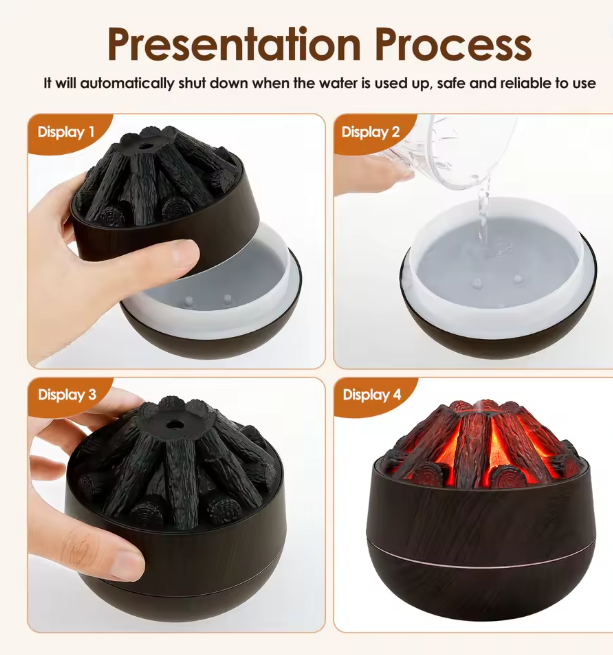 Presentation Process

It will automatically shut down when the water is used up, safe and reliable to use

Display 1

Display 2

Display 3

Display 4