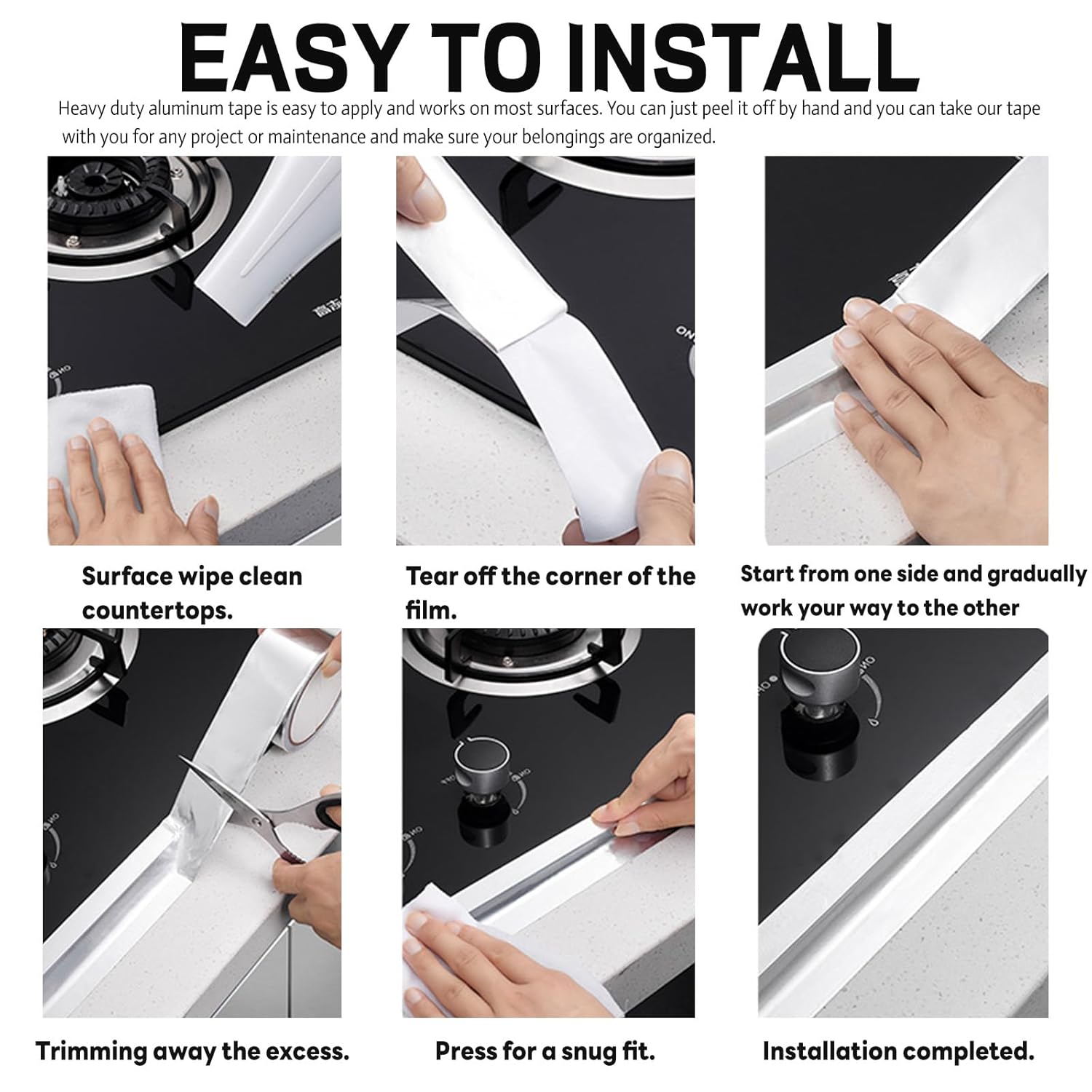 EASY TO INSTALL

Heavy duty aluminum tape is easy to apply and works on most surfaces. You can just peel it off by hand and you can take our tape with you for any project or maintenance and make sure your belongings are organized.

Surface wipe clean countertops.

Tear off the corner of the film.

Start from one side and gradually work your way to the other

Trimming away the excess.

Press for a snug fit.

Installation completed.