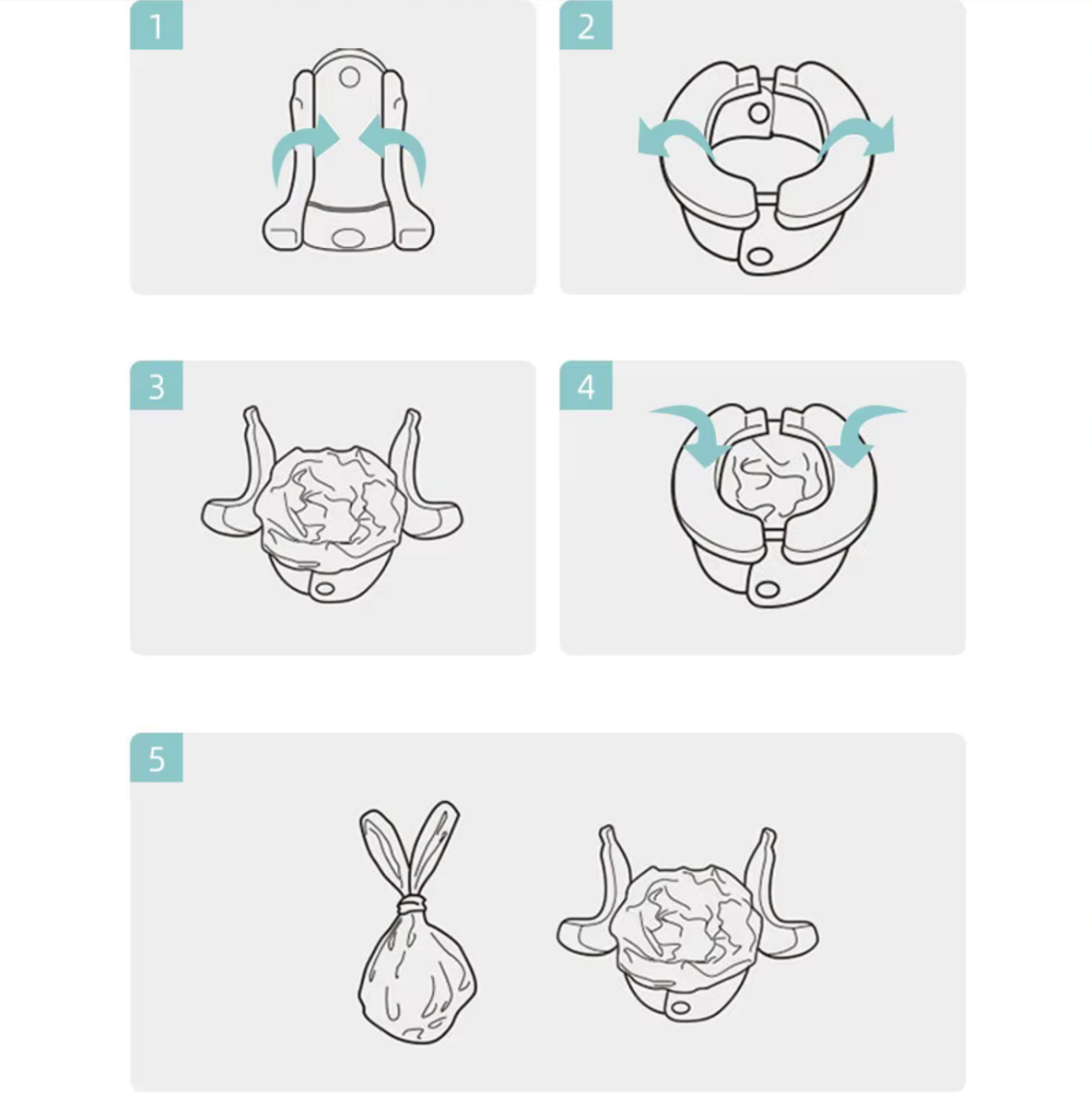 1

2

3

4

5