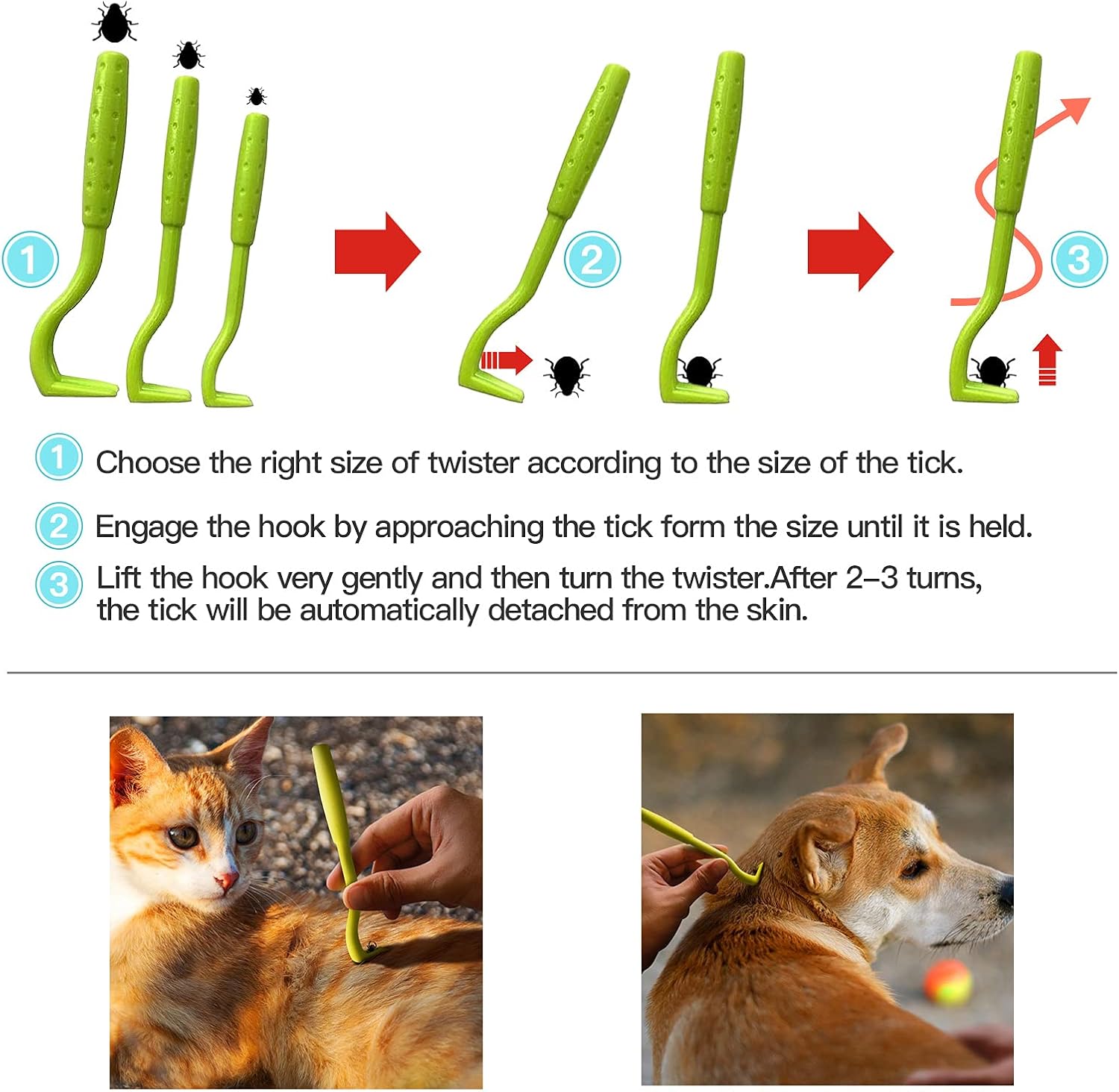 1

2

3

1 Choose the right size of twister according to the size of the tick.

2 Engage the hook by approaching the tick form the size until it is held.

3 Lift the hook very gently and then turn the twister.After 2–3 turns, the tick will be automatically detached from the skin.