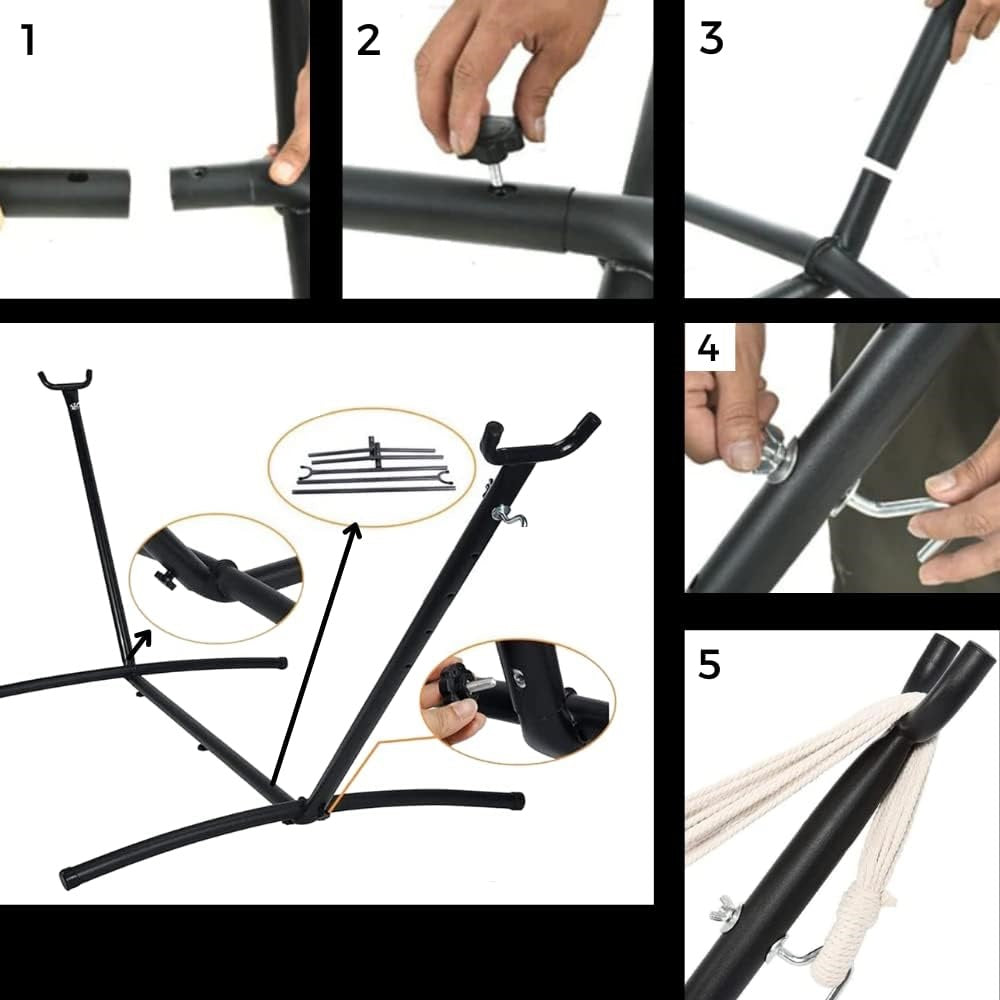 1
2
3
4
5